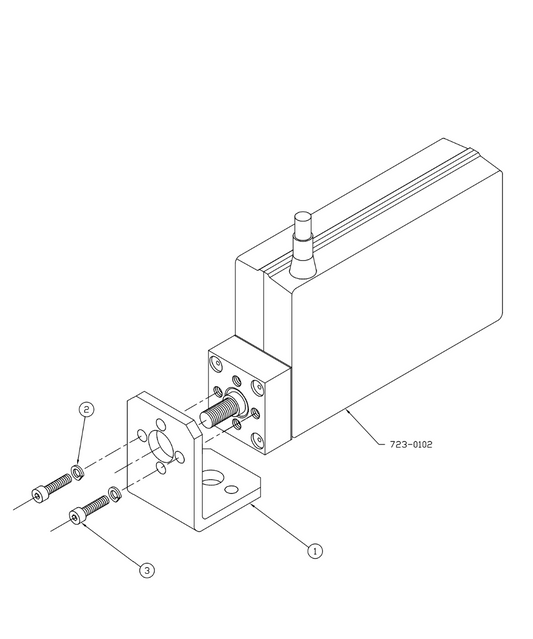 2

723-0102

1

3