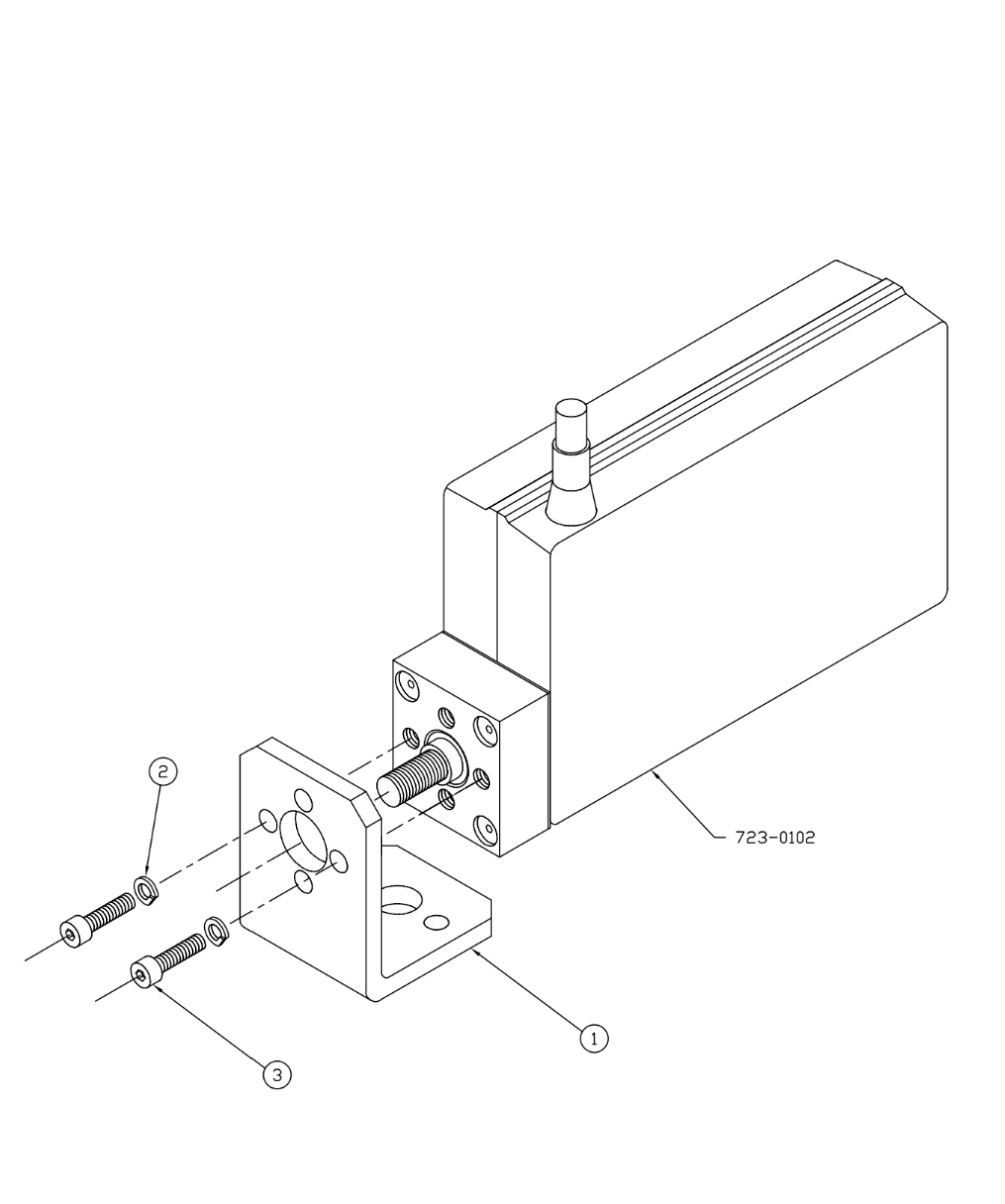 2

723-0102

1

3